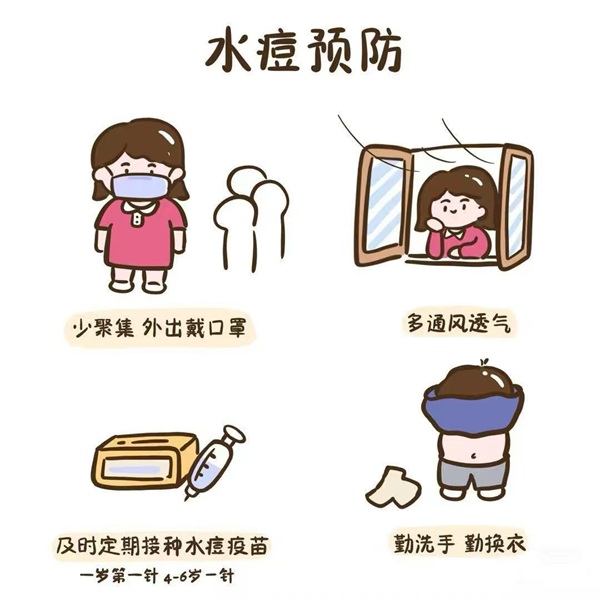 水痘预防

少聚集 外出戴口罩

多通风透气

及时定期接种水痘疫苗
一岁第一针 4-6岁一针

勤洗手 勤换衣